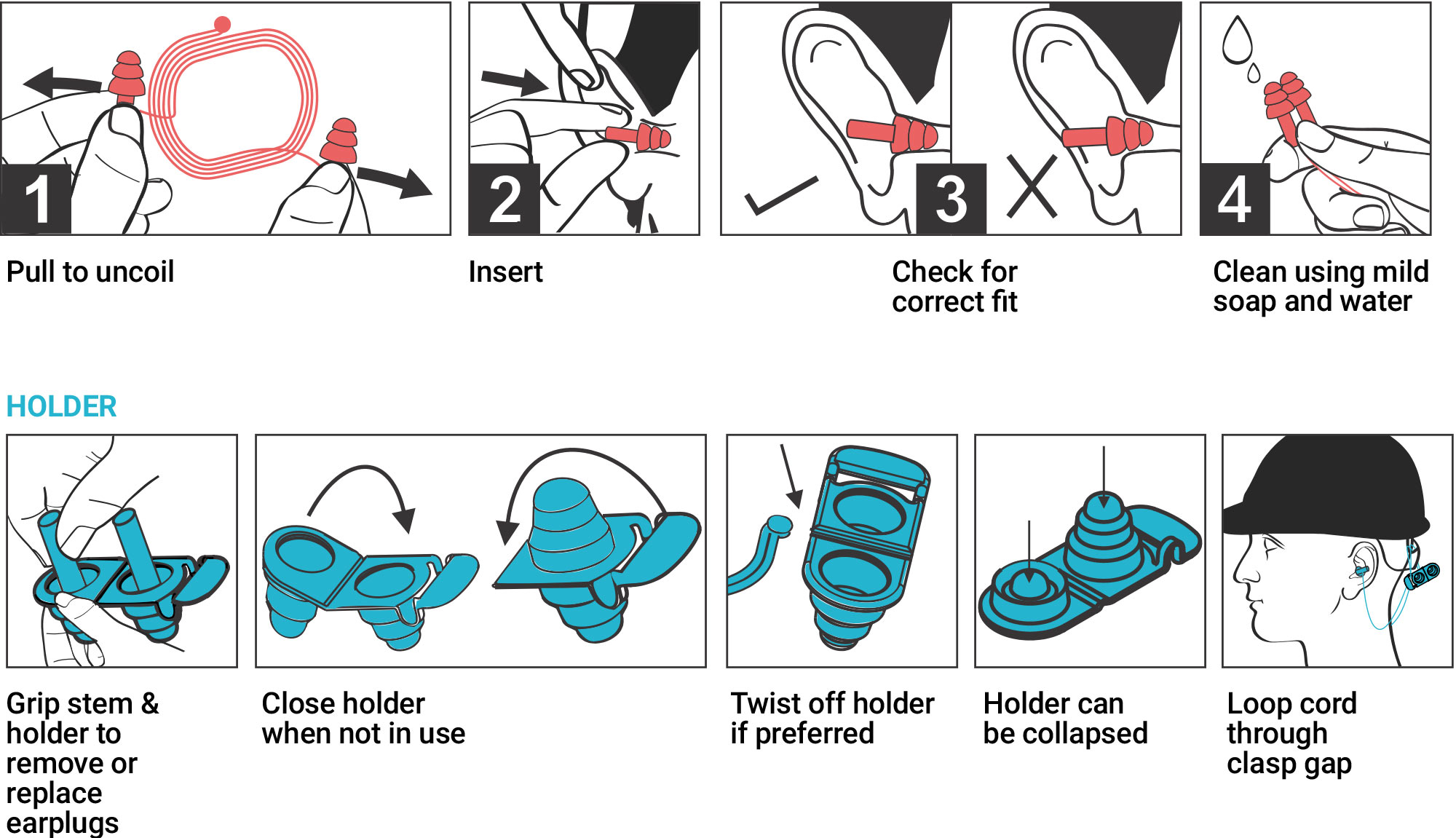 1

Pull to uncoil

2

Insert

3

Check for correct fit

4

Clean using mild soap and water

HOLDER

Grip stem & holder to remove or replace earplugs

Close holder when not in use

Twist off holder if preferred

Holder can be collapsed

Loop cord through clasp gap